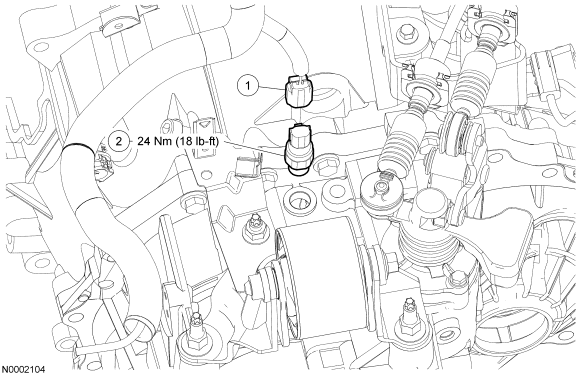 1

2 24 Nm (18 lb-ft)

N0002104