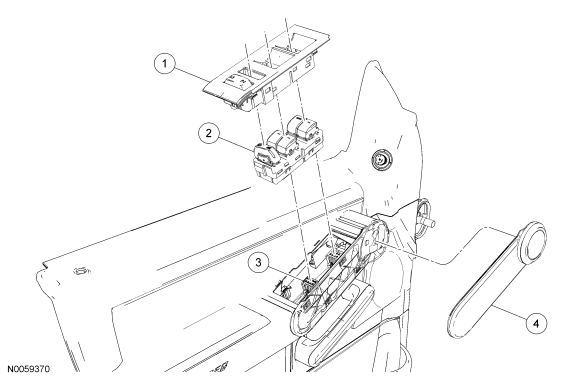 1
2
3
4
N0059370