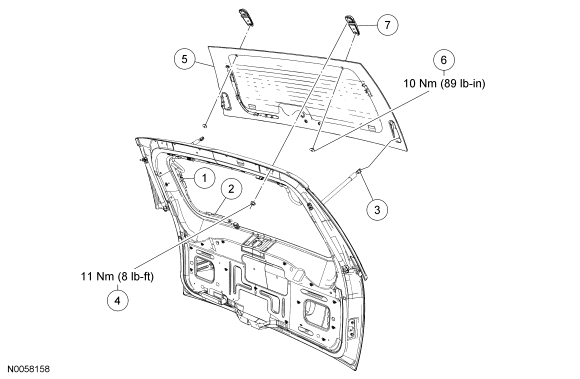 7

5

6

10 Nm (89 lb-in)

1

2

3

11 Nm (8 lb-ft)

4

N0058158