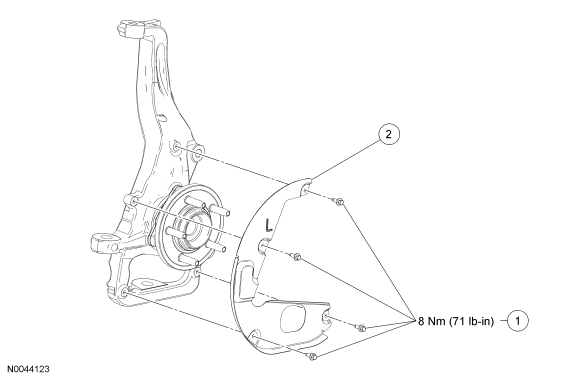 2

L

8 Nm (71 lb-in)

1

N0044123