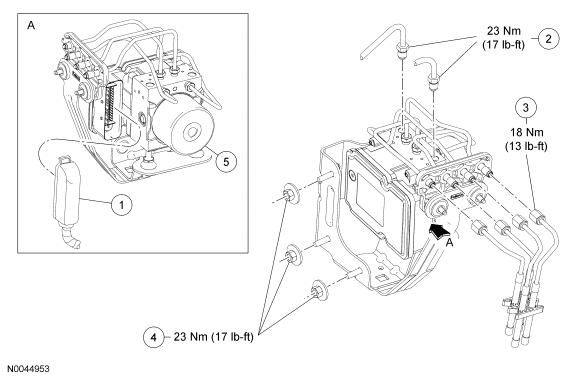 A

5

1

23 Nm
(17 lb-ft)

2

3

18 Nm
(13 lb-ft)

A

4 23 Nm (17 lb-ft)

N0044953