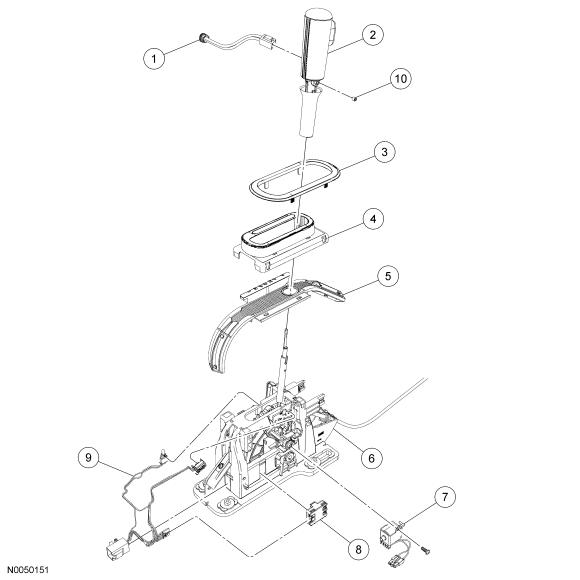 1
2
10
3
4
5
6
9
7
8
N0050151