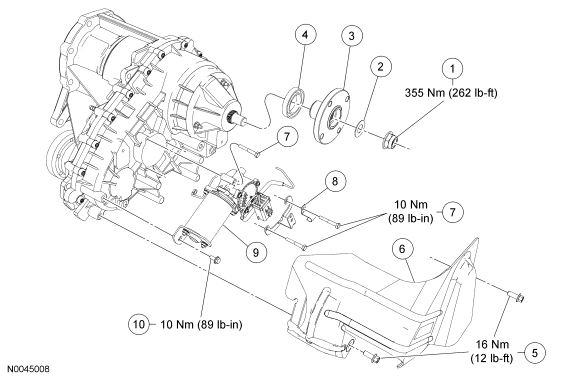 4
3
2
1
355 Nm (262 lb-ft)
7
8
10 Nm
(89 lb-in)
7
9
6
10
10 Nm (89 lb-in)
16 Nm
(12 lb-ft)
5
N0045008