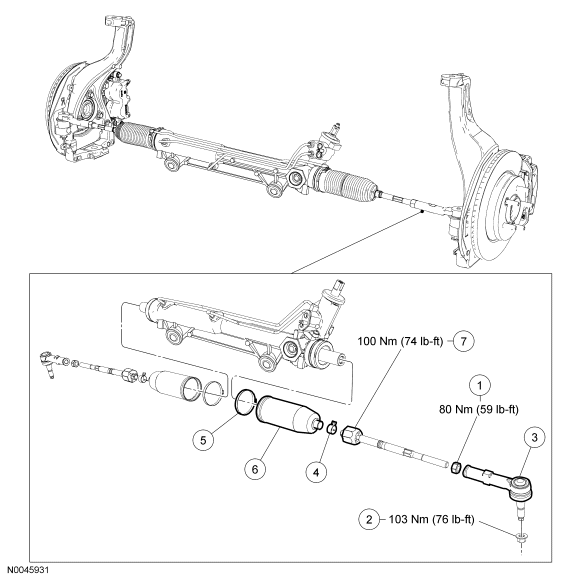 100 Nm (74 lb-ft) 7

1

80 Nm (59 lb-ft)

3

5

6

4

2 103 Nm (76 lb-ft)

N0045931