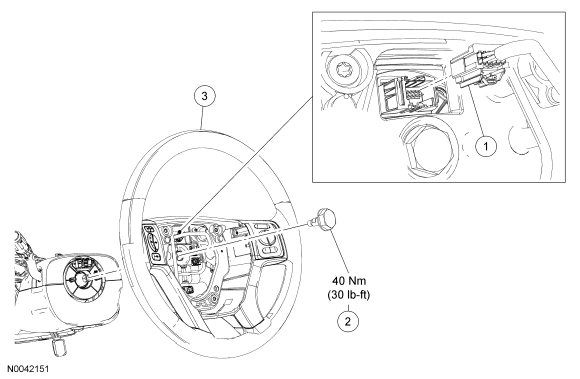 3

1

40 Nm
(30 lb-ft)

2

N0042151