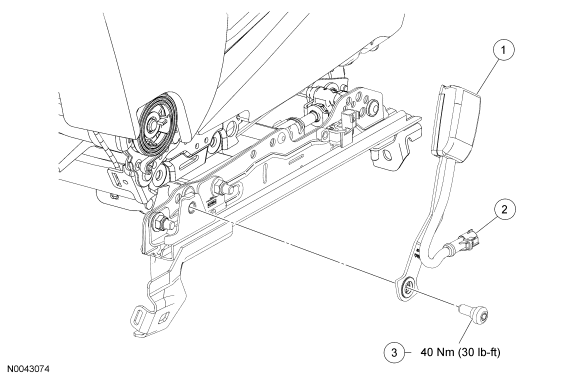 1

2

3 40 Nm (30 lb-ft)

N0043074