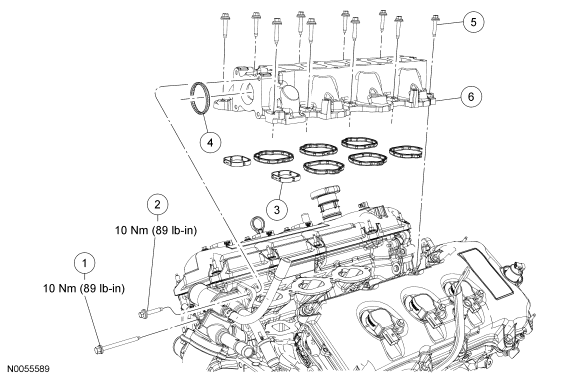 5

6

4

3

2

10 Nm (89 lb-in)

1

10 Nm (89 lb-in)

N0055589