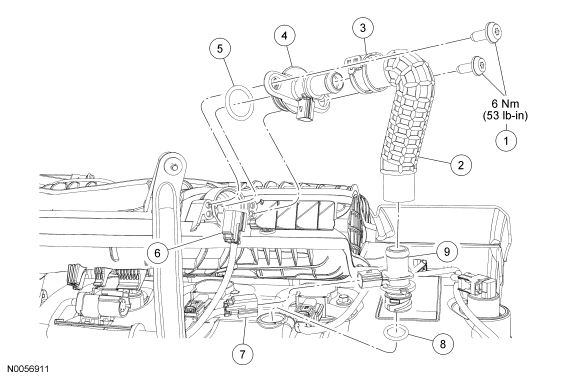 5
4
3
6 Nm
(53 lb-in)
1
2
6
9
7
8
N0056911