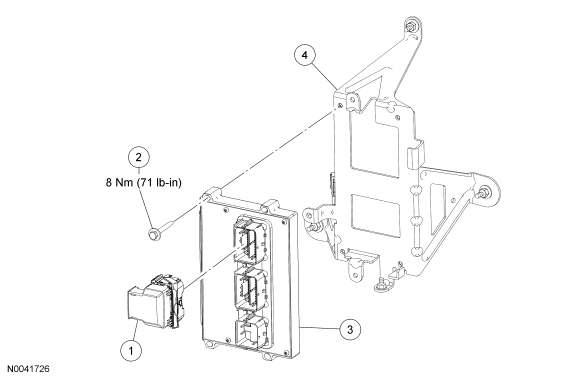 4

2

8 Nm (71 lb-in)

3

1

N0041726