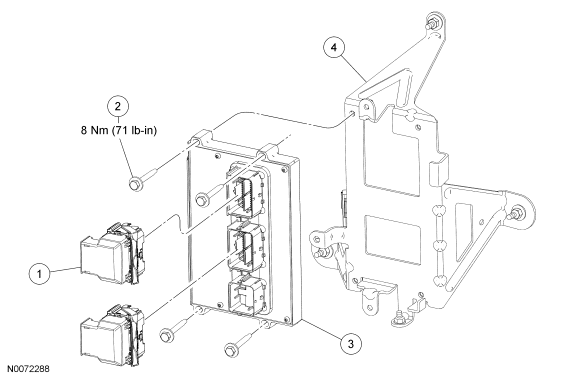 4

2

8 Nm (71 lb-in)

1

3

N0072288