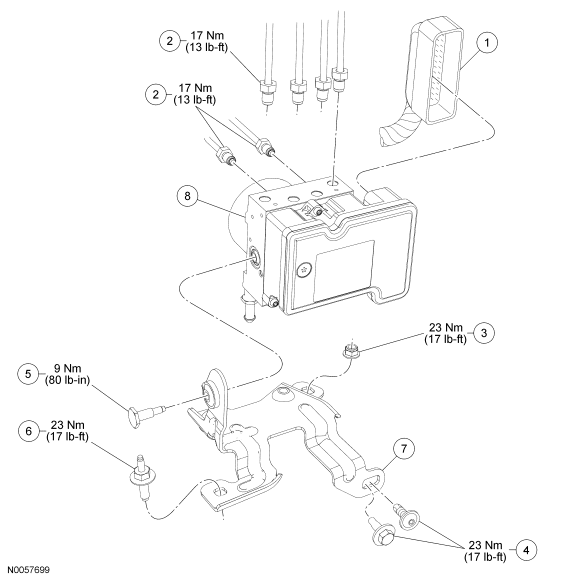 2 17 Nm (13 lb-ft)

1

2 17 Nm (13 lb-ft)

8

23 Nm (17 lb-ft) 3

5 9 Nm (80 lb-in)

6 23 Nm (17 lb-ft)

7

23 Nm (17 lb-ft) 4

N0057699