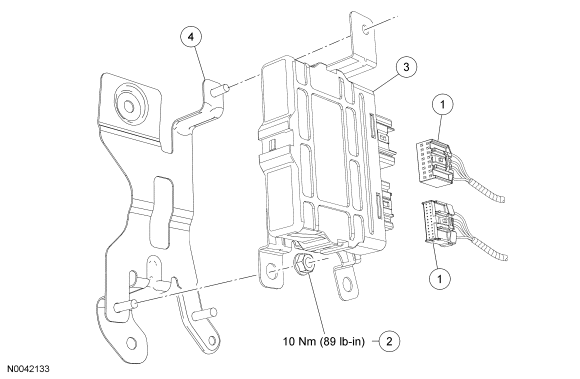 4

3

1

1

10 Nm (89 lb-in)

2

N0042133