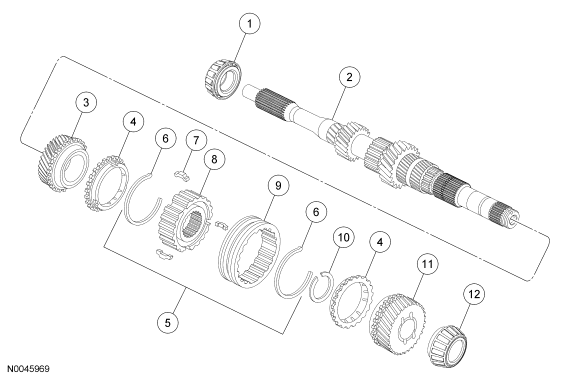 1
2
3
4
6
7
8
9
6
10
4
11
12
5
N0045969