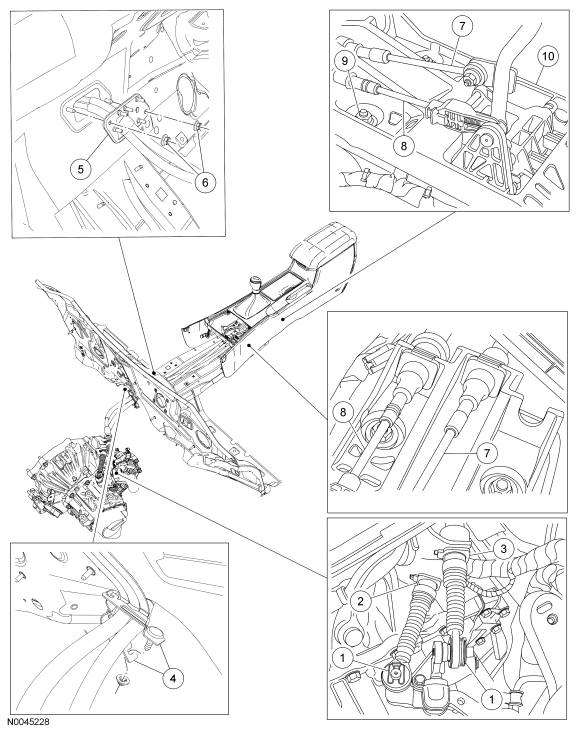 5
6
7
9
10
8
8
7
3
2
1
1
4
N0045228