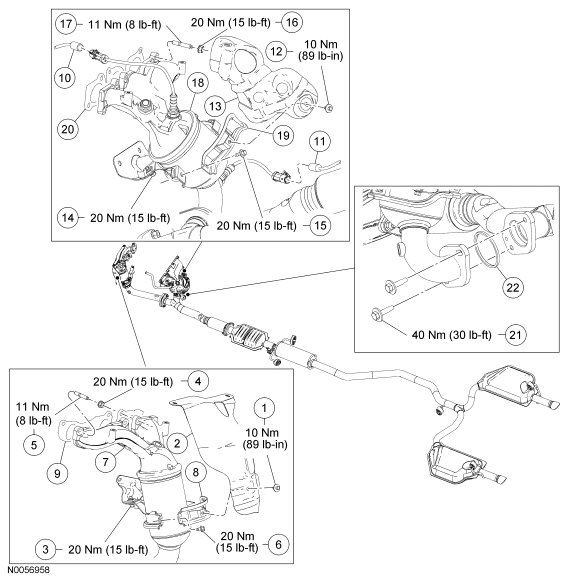 17 11 Nm (8 lb-ft)
20 Nm (15 lb-ft) 16
12 10 Nm (89 lb-in)
10
18
13
20
19
11
14 20 Nm (15 lb-ft)
20 Nm (15 lb-ft) 15
22
40 Nm (30 lb-ft) 21
20 Nm (15 lb-ft) 4
11 Nm (8 lb-ft)
5
1
10 Nm (89 lb-in)
2
9
7
8
3 20 Nm (15 lb-ft)
20 Nm (15 lb-ft) 6
N0056958