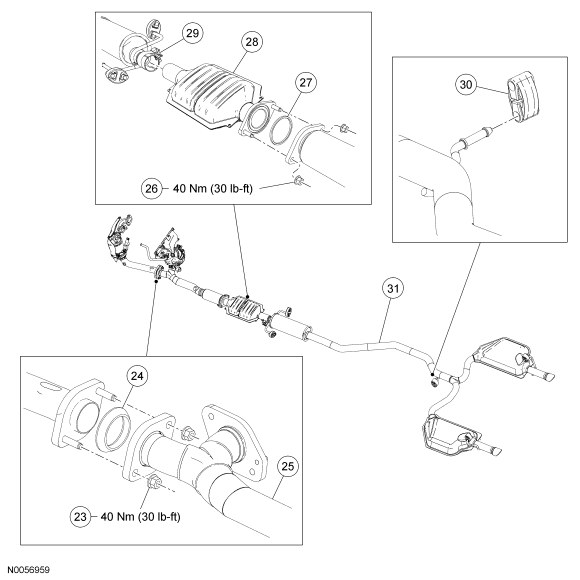 29
28
27
26 40 Nm (30 lb-ft)
30
31
24
25
23 40 Nm (30 lb-ft)
N0056959