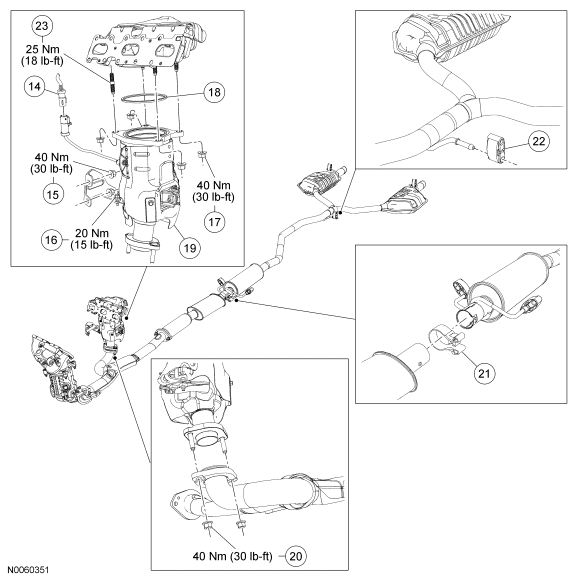 23
25 Nm
(18 lb-ft)
14
18
40 Nm
(30 lb-ft)
15
40 Nm
(30 lb-ft)
17
16
20 Nm
(15 lb-ft)
19
22
21
40 Nm (30 lb-ft)
20
N0060351