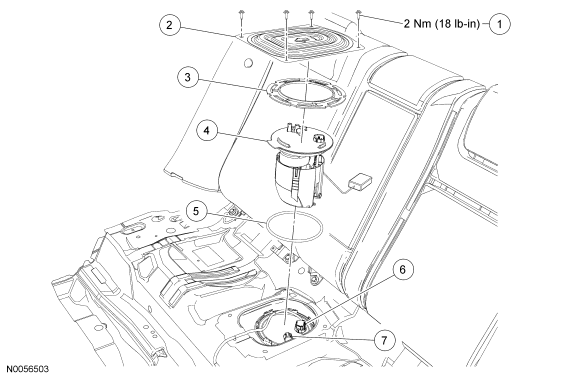 2 Nm (18 lb-in)
1
2
3
4
5
6
7
N0056503