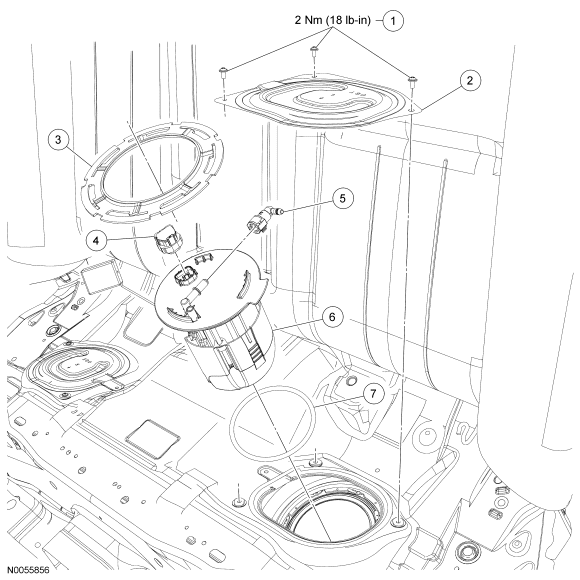 2 Nm (18 lb-in)
1
2
3
4
5
6
7
N0055856