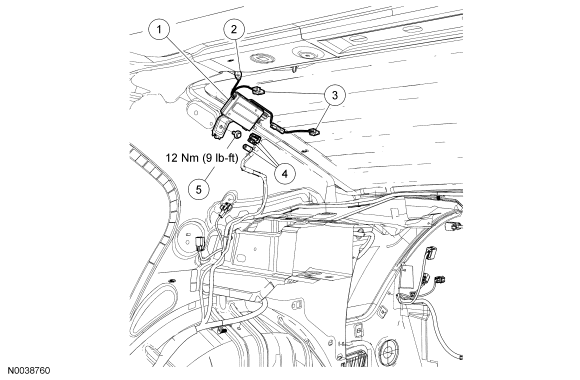 1
2
3
12 Nm (9 lb-ft)
4
5
N0038760