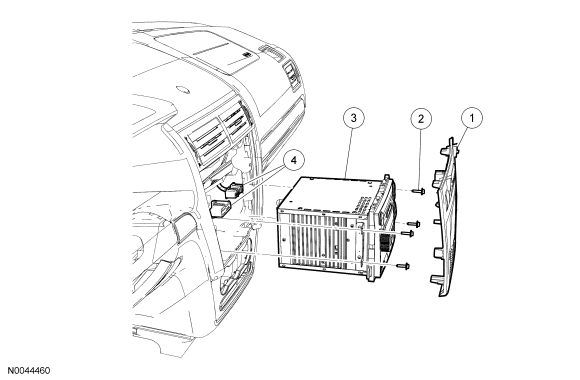 3
2
1
4
N0044460