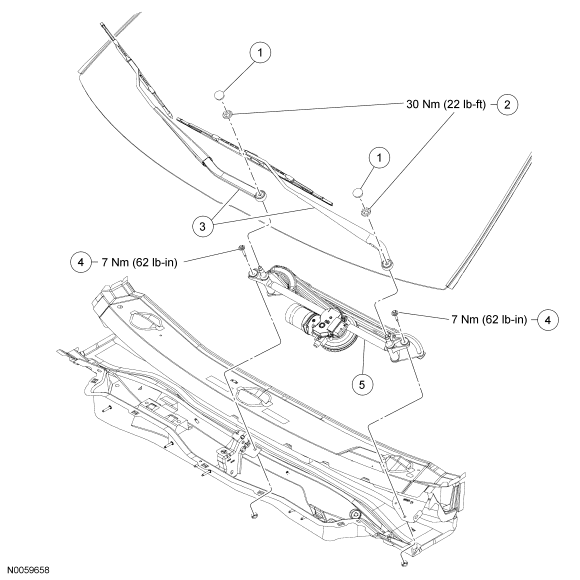 1

30 Nm (22 lb-ft) 2

1

3

4 7 Nm (62 lb-in)

7 Nm (62 lb-in) 4

5

N0059658