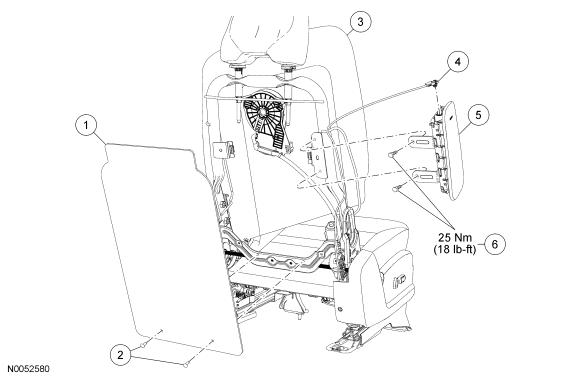 3
4
1
5
25 Nm
(18 lb-ft)
6
2
N0052580