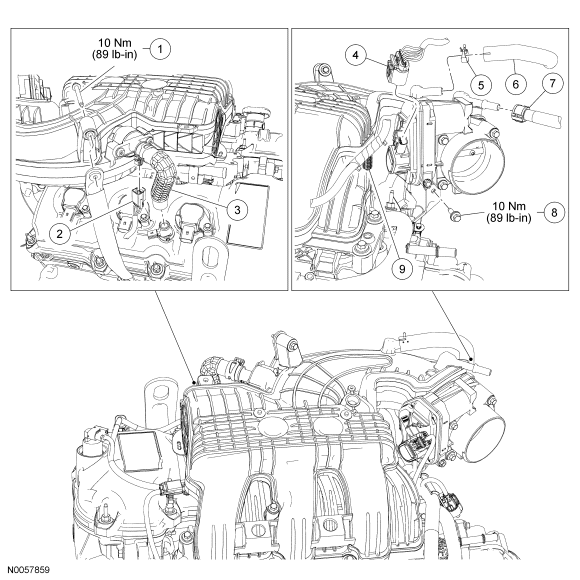 10 Nm
(89 lb-in)
1
2
3
4
5
6
7
10 Nm
(89 lb-in)
8
9
N0057859