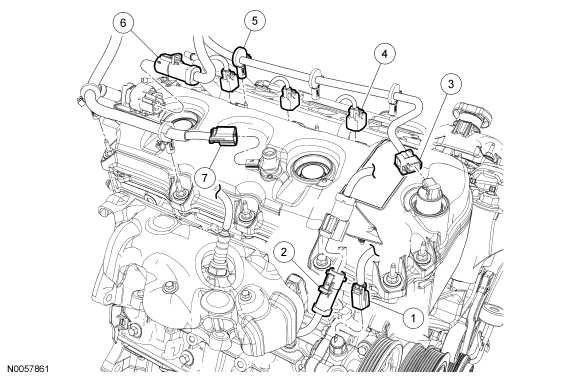 6
5
4
3
7
2
1
N0057861