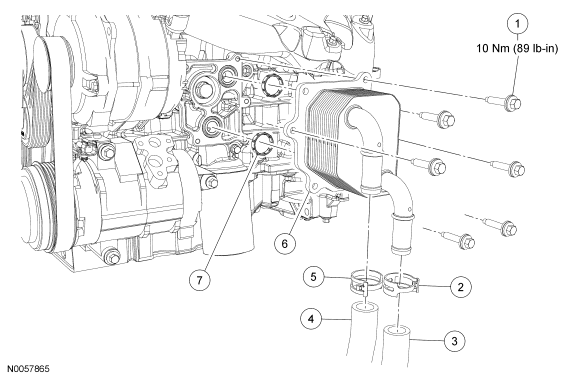 1
10 Nm (89 lb-in)
6
7
5
2
4
3
N0057865