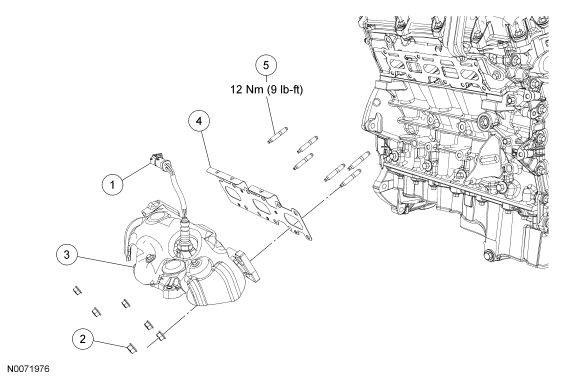 5
12 Nm (9 lb-ft)

4

1

3

2

N0071976