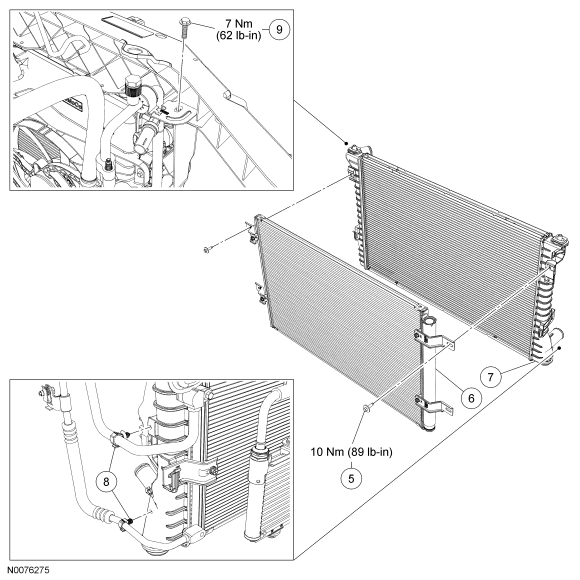 7 Nm
(62 lb-in)
9

7

6

10 Nm (89 lb-in)

5

8

N0076275