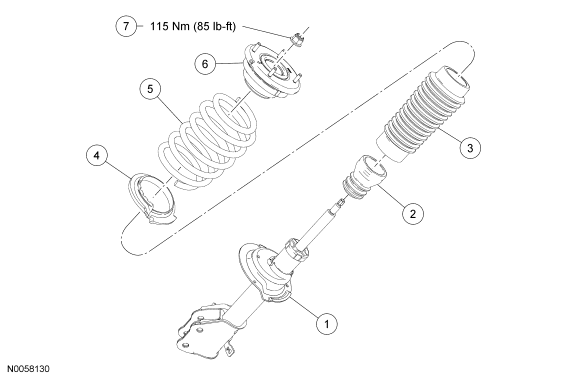 7 115 Nm (85 lb-ft)

6

5

4

3

2

1

N0058130