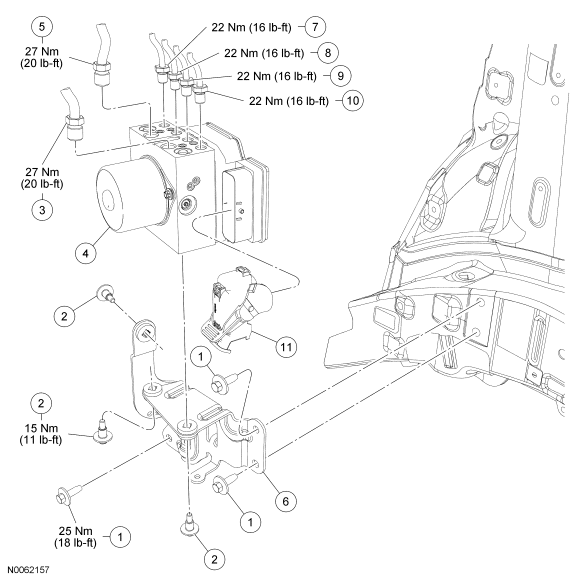 5
27 Nm
(20 lb-ft)

22 Nm (16 lb-ft) 7
22 Nm (16 lb-ft) 8
22 Nm (16 lb-ft) 9
22 Nm (16 lb-ft) 10

27 Nm
(20 lb-ft)
3

4

2

11

1

2
15 Nm
(11 lb-ft)

6

1

25 Nm
(18 lb-ft) 1

2

N0062157