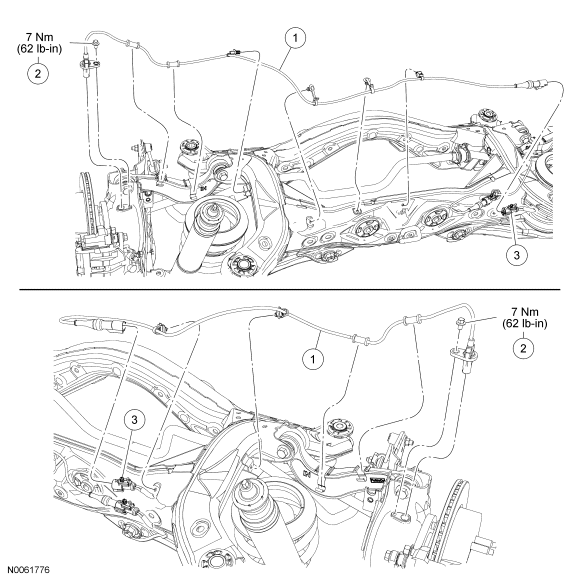 7 Nm
(62 lb-in)
2

1

3

7 Nm
(62 lb-in)
2

1

3

N0061776