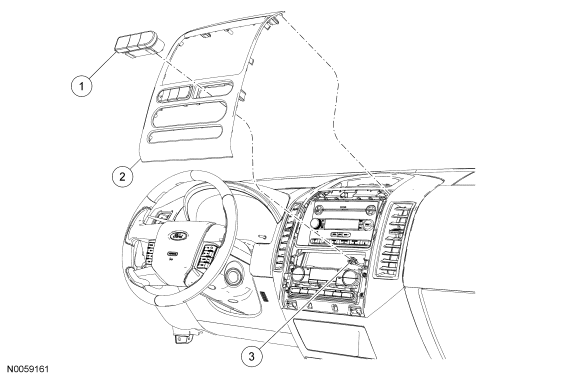 1

2

3

N0059161