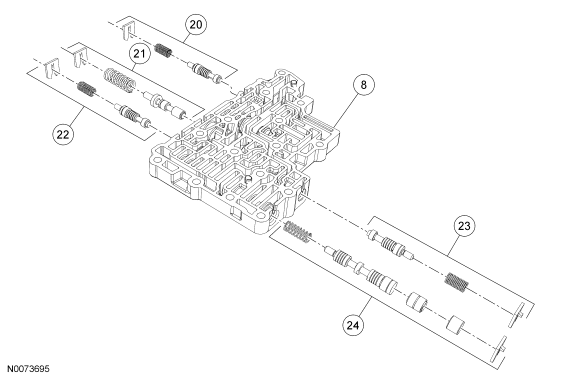 20

21

22

8

23

24

N0073695