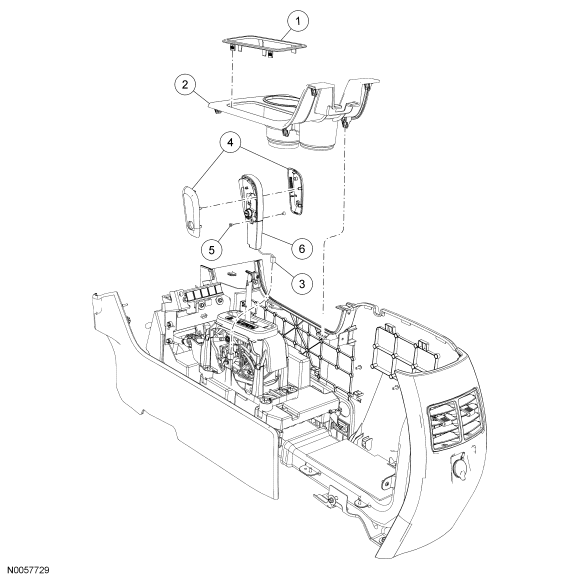 1
2
4
5
6
3
N0057729