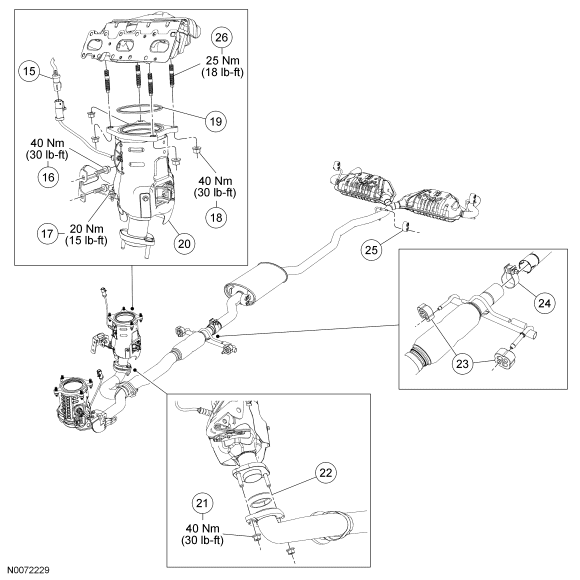 26
25 Nm
(18 lb-ft)

15

19

40 Nm
(30 lb-ft)
16

40 Nm
(30 lb-ft)
18

17
20 Nm
(15 lb-ft)

20

25

24

23

22

21
40 Nm
(30 lb-ft)

N0072229