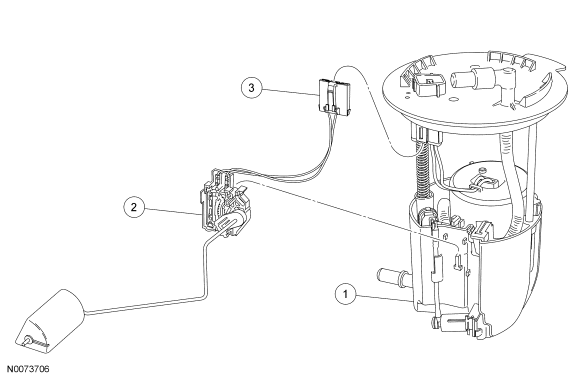 3

2

1

N0073706