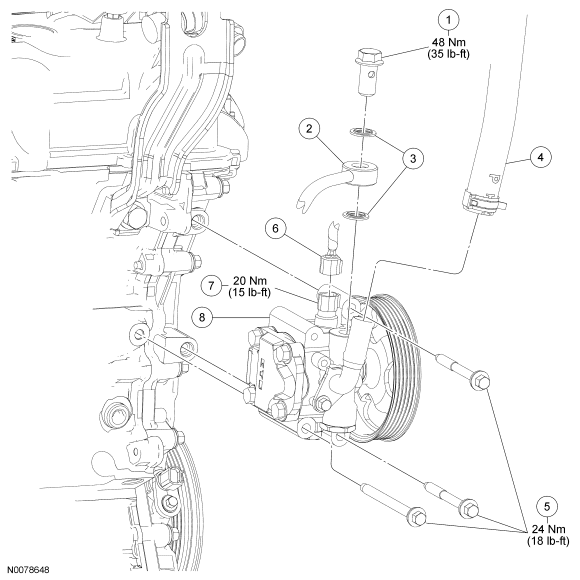 1
48 Nm
(35 lb-ft)

2

3

4

6

7 20 Nm
(15 lb-ft)

8

5
24 Nm
(18 lb-ft)

N0078648