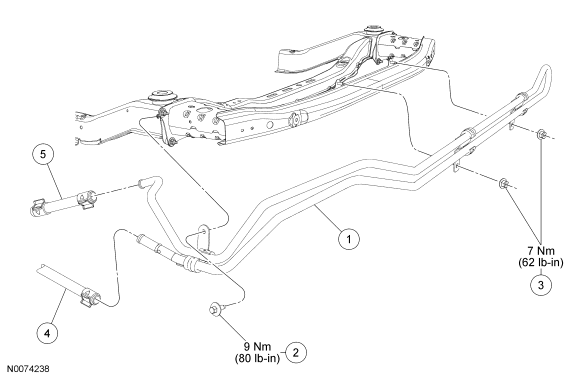 5

1

7 Nm
(62 lb-in)

3

4

9 Nm
(80 lb-in)

2

N0074238