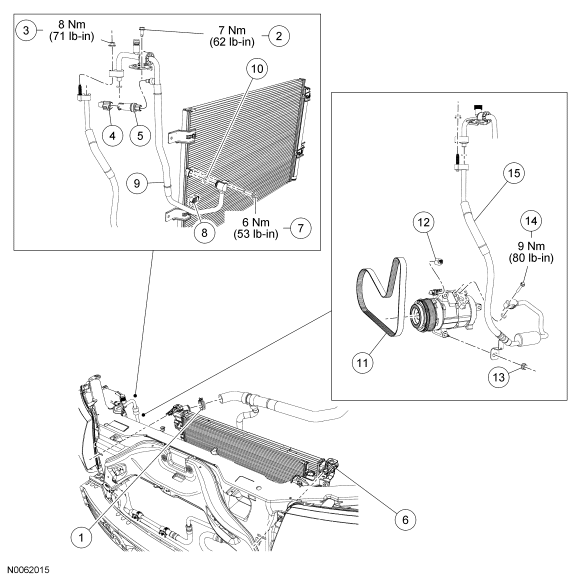 3
8 Nm
(71 lb-in)
7 Nm
(62 lb-in)
2
10
4
5
9
8
6 Nm
(53 lb-in)
7
15
12
14
9 Nm
(80 lb-in)
11
13
1
6
N0062015