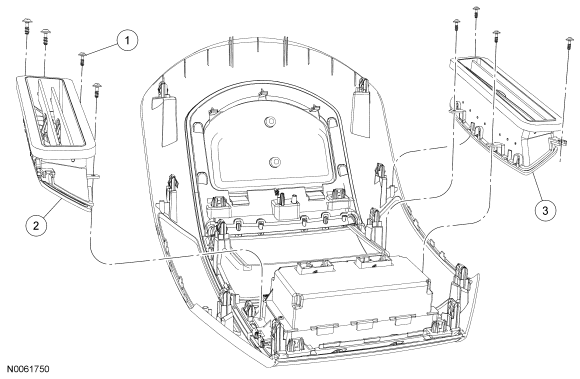 1
2
3
N0061750