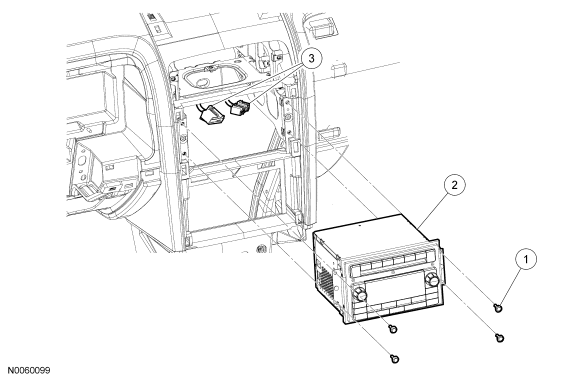 3
2
1
N0060099