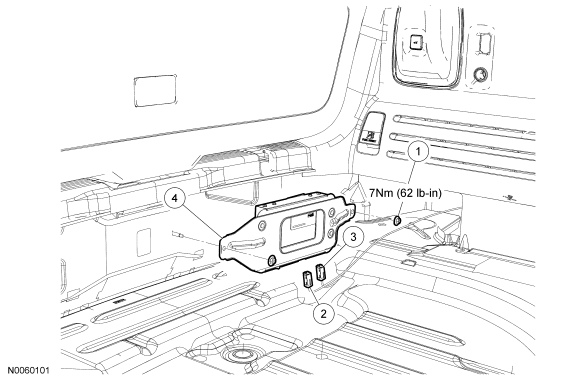 1
7Nm (62 lb-in)
4
3
2
N0060101