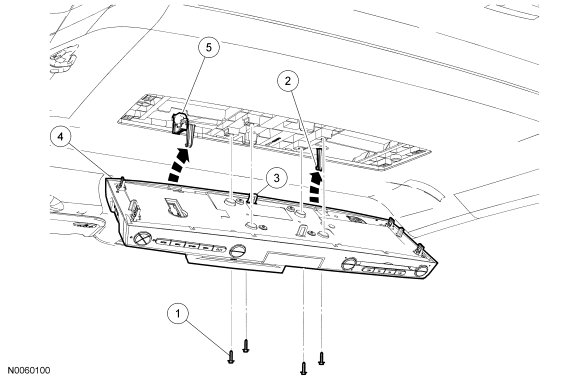 5
2
4
3
1
N0060100