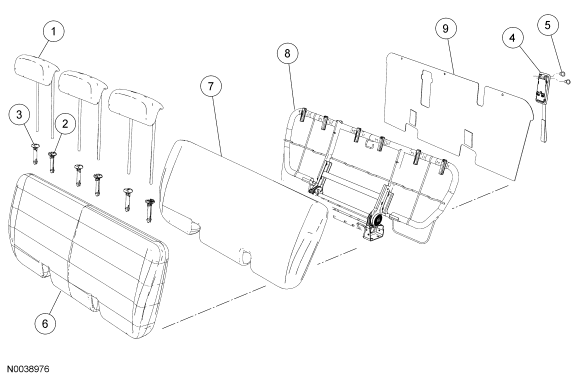 1
3
2
7
8
9
4
5
6
N0038976