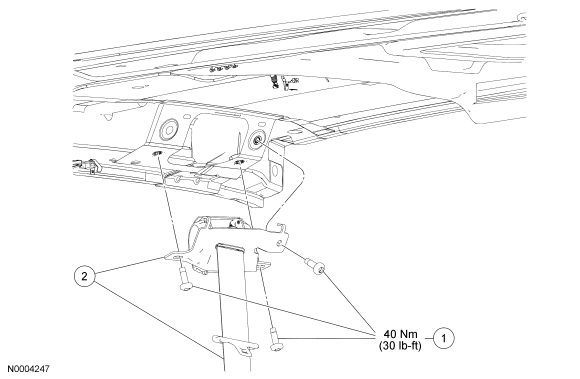 2

40 Nm
(30 lb-ft)

1

N0004247