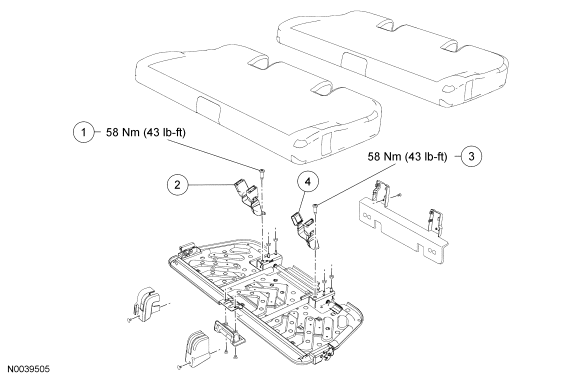 1 58 Nm (43 lb-ft)

58 Nm (43 lb-ft) 3

2

4

N0039505